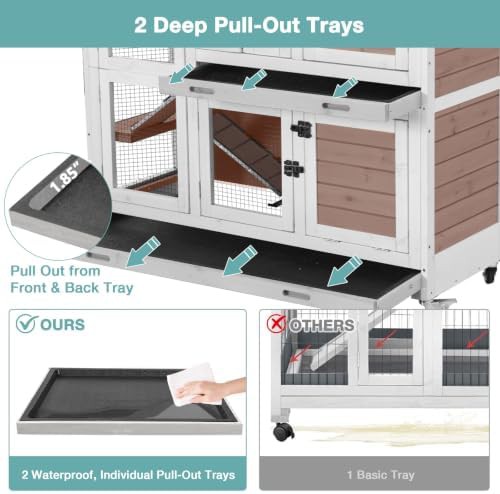 2 Deep Pull-Out Trays

1.85"

Pull Out from Front & Back Tray

OURS

2 Waterproof, Individual Pull-Out Trays

OTHERS

1 Basic Tray